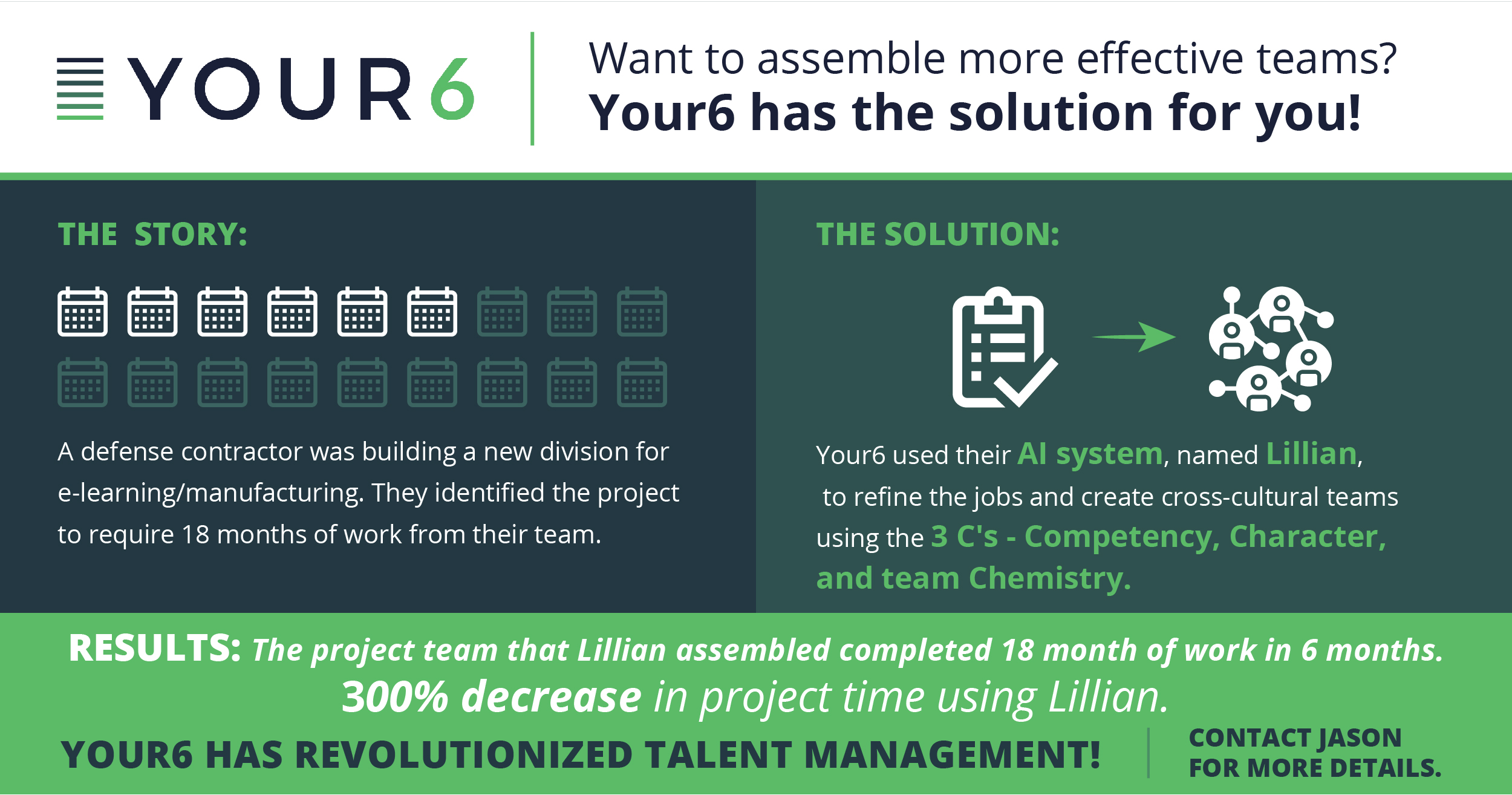 YOUR6

Want to assemble more effective teams?
Your6 has the solution for you!

THE STORY:

A defense contractor was building a new division for e-learning/manufacturing. They identified the project to require 18 months of work from their team.

THE SOLUTION:

Your6 used their AI system, named Lillian, to refine the jobs and create cross-cultural teams using the 3 C's - Competency, Character, and team Chemistry.

RESULTS: The project team that Lillian assembled completed 18 month of work in 6 months.
300% decrease in project time using Lillian.

YOUR6 HAS REVOLUTIONIZED TALENT MANAGEMENT!

CONTACT JASON FOR MORE DETAILS.