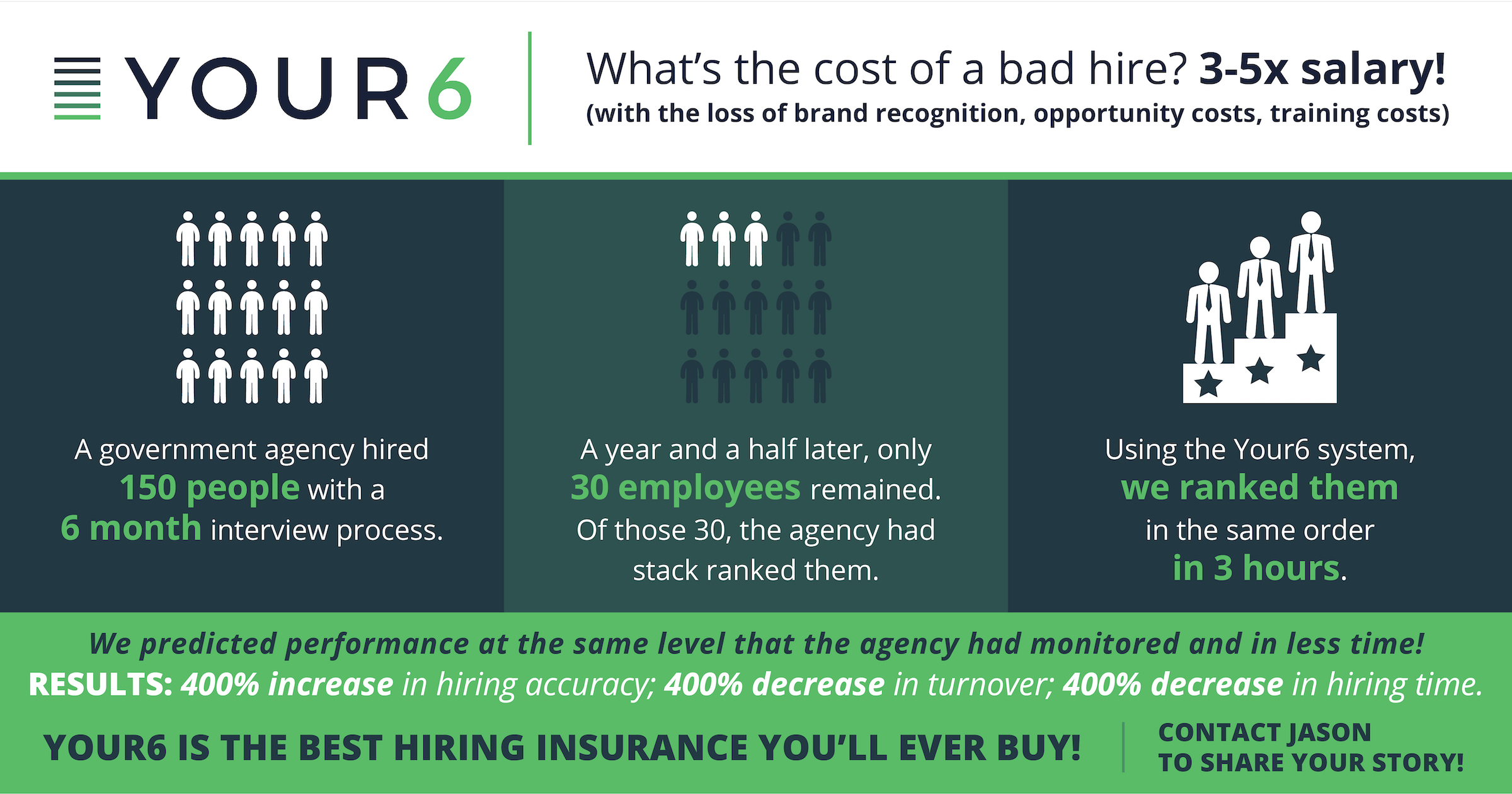 YOUR6

What's the cost of a bad hire? 3-5x salary!
(with the loss of brand recognition, opportunity costs, training costs)

A government agency hired 150 people with a 6 month interview process.

A year and a half later, only 30 employees remained. Of those 30, the agency had stack ranked them.

Using the Your6 system, we ranked them in the same order in 3 hours.

We predicted performance at the same level that the agency had monitored and in less time!
RESULTS: 400% increase in hiring accuracy; 400% decrease in turnover; 400% decrease in hiring time.

YOUR6 IS THE BEST HIRING INSURANCE YOU'LL EVER BUY!

CONTACT JASON TO SHARE YOUR STORY!